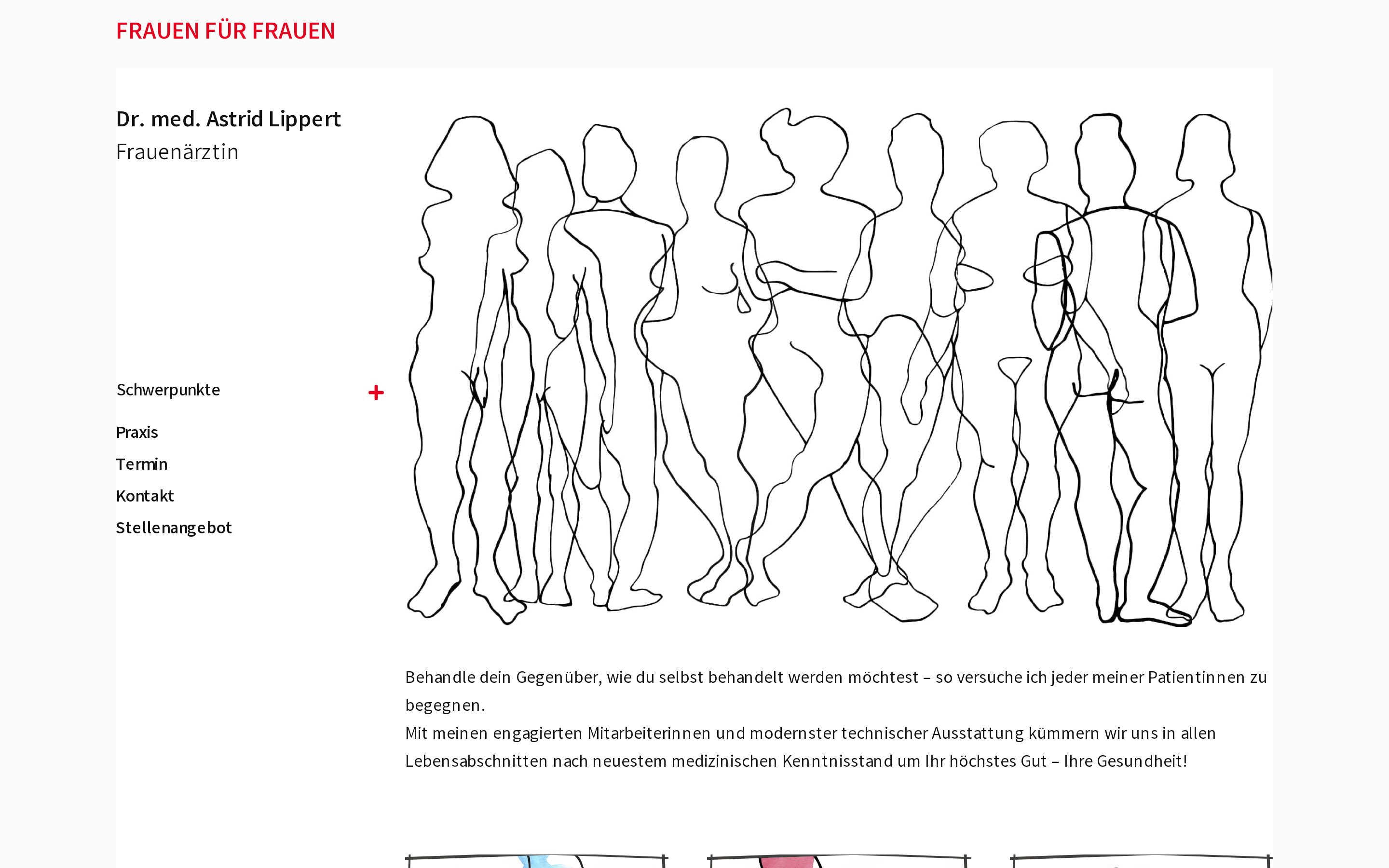 FRAUEN FÜR FRAUEN

Dr. med. Astrid Lippert
Frauenärztin

Schwerpunkte +

Praxis
Termin
Kontakt
Stellenangebot

Behandle dein Gegenüber, wie du selbst behandelt werden möchtest – so versuche ich jeder meiner Patientinnen zu begegnen.
Mit meinen engagierten Mitarbeiterinnen und modernster technischer Ausstattung kümmern wir uns in allen Lebensabschnitten nach neuestem medizinischen Kenntnisstand um Ihr höchstes Gut – Ihre Gesundheit!